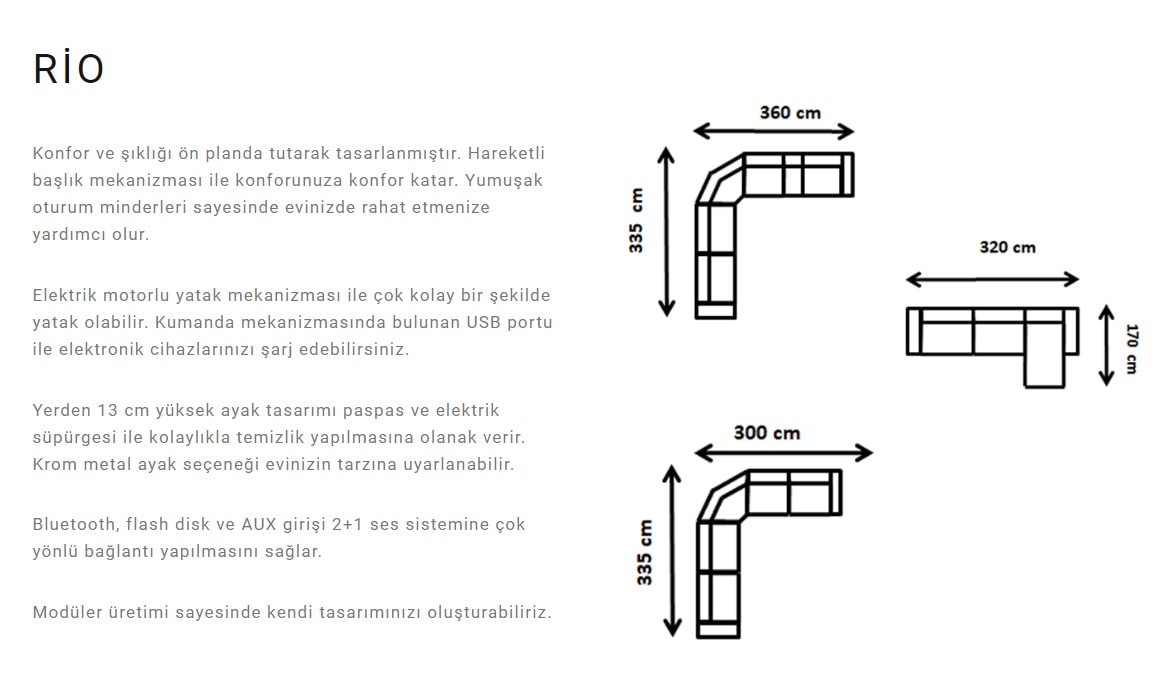 RİO

Konfor ve şıklığı ön planda tutarak tasarlanmıştır. Hareketli başlık mekanizması ile konforunuza konfor katar. Yumuşak oturum minderleri sayesinde evinizde rahat etmenize yardımcı olur.

Elektrik motorlu yatak mekanizması ile çok kolay bir şekilde yatak olabilir. Kumanda mekanizmasında bulunan USB portu ile elektronik cihazlarınızı şarj edebilirsiniz.

Yerden 13 cm yüksek ayak tasarımı paspas ve elektrik süpürgesi ile kolaylıkla temizlik yapılmasına olanak verir. Krom metal ayak seçeneği evinizin tarzına uyarlanabilir.

Bluetooth, flash disk ve AUX girişi 2+1 ses sistemine çok yönlü bağlantı yapılmasını sağlar.

Modüler üretimi sayesinde kendi tasarımınızı oluşturabiliriz.

360 cm
335 cm
320 cm
170 cm
300 cm
335 cm