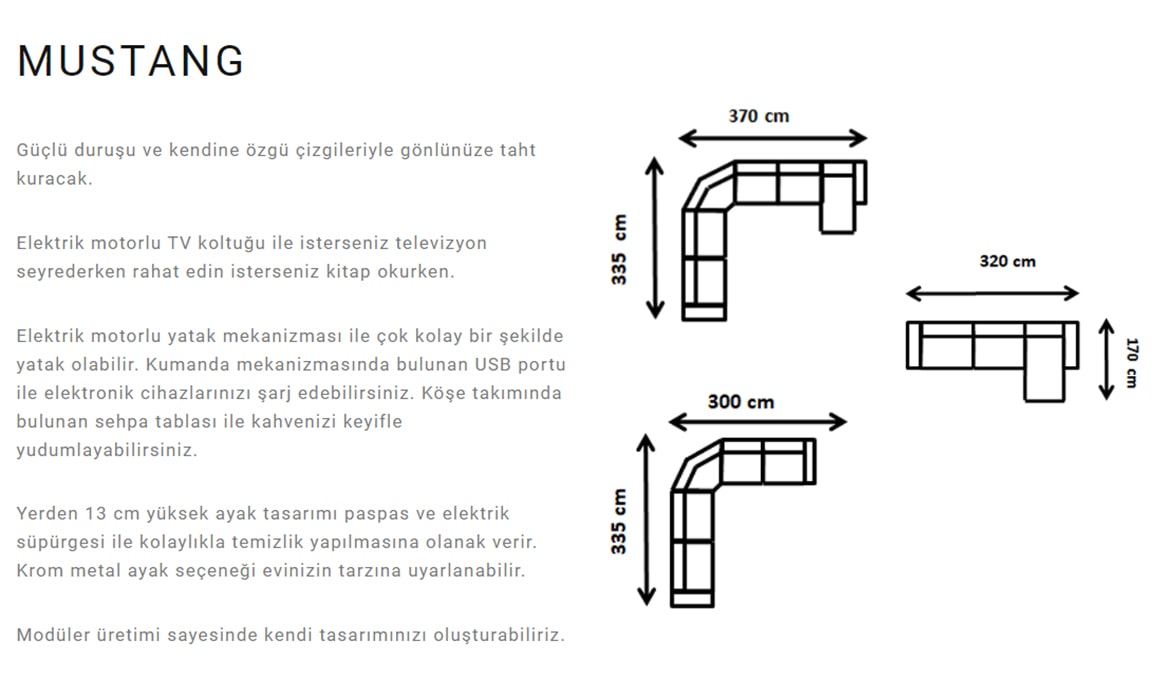 MUSTANG

Güçlü duruşu ve kendine özgü çizgileriyle gönlünüze taht kuracak.

Elektrik motorlu TV koltuğu ile isterseniz televizyon seyrederken rahat edin isterseniz kitap okurken.

Elektrik motorlu yatak mekanizması ile çok kolay bir şekilde yatak olabilir. Kumanda mekanizmasında bulunan USB portu ile elektronik cihazlarınızı şarj edebilirsiniz. Köşe takımında bulunan sehpa tablası ile kahvenizi keyifle yudumlayabilirsiniz.

Yerden 13 cm yüksek ayak tasarımı paspas ve elektrik süpürgesi ile kolaylıkla temizlik yapılmasına olanak verir. Krom metal ayak seçeneği evinizin tarzına uyarlanabilir.

Modüler üretimi sayesinde kendi tasarımınızı oluşturabiliriz.

370 cm
335 cm
320 cm
170 cm
300 cm
335 cm