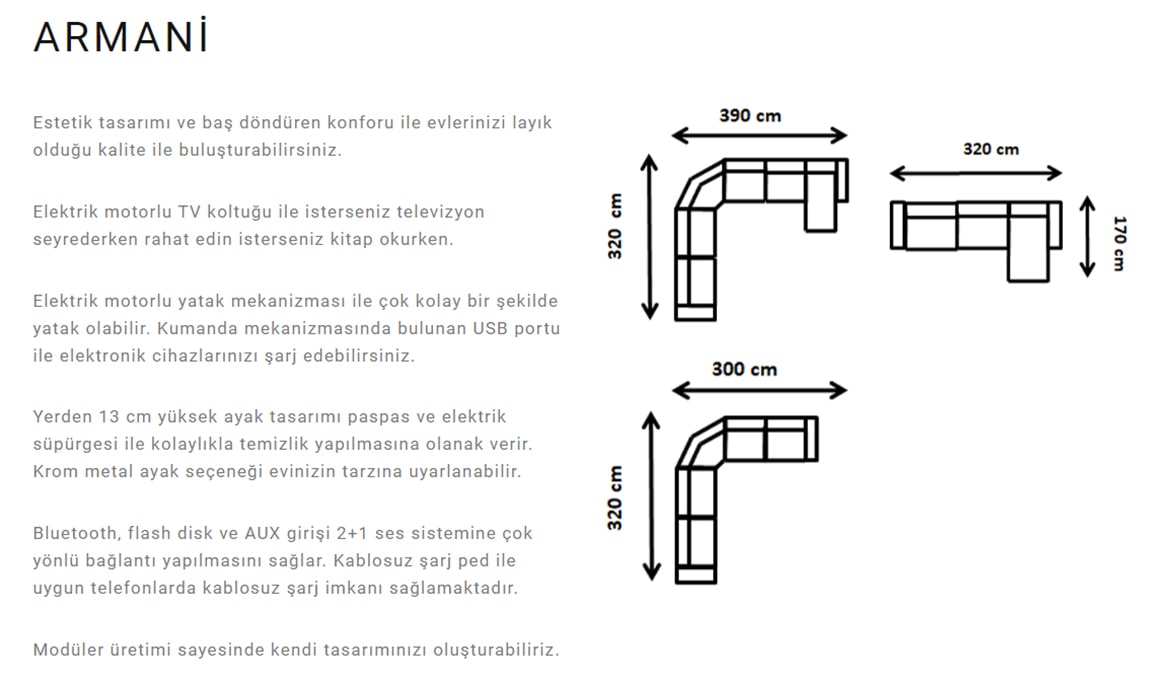 ARMANİ

Estetik tasarımı ve baş döndüren konforu ile evlerinizi layık olduğu kalite ile buluşturabilirsiniz.

Elektrik motorlu TV koltuğu ile isterseniz televizyon seyrederken rahat edin isterseniz kitap okurken.

Elektrik motorlu yatak mekanizması ile çok kolay bir şekilde yatak olabilir. Kumanda mekanizmasında bulunan USB portu ile elektronik cihazlarınızı şarj edebilirsiniz.

Yerden 13 cm yüksek ayak tasarımı paspas ve elektrik süpürgesi ile kolaylıkla temizlik yapılmasına olanak verir. Krom metal ayak seçeneği evinizin tarzına uyarlanabilir.

Bluetooth, flash disk ve AUX girişi 2+1 ses sistemine çok yönlü bağlantı yapılmasını sağlar. Kablosuz şarj ped ile uygun telefonlarda kablosuz şarj imkanı sağlamaktadır.

Modüler üretimi sayesinde kendi tasarımınızı oluşturabiliriz.

390 cm
320 cm
320 cm
170 cm
300 cm
320 cm